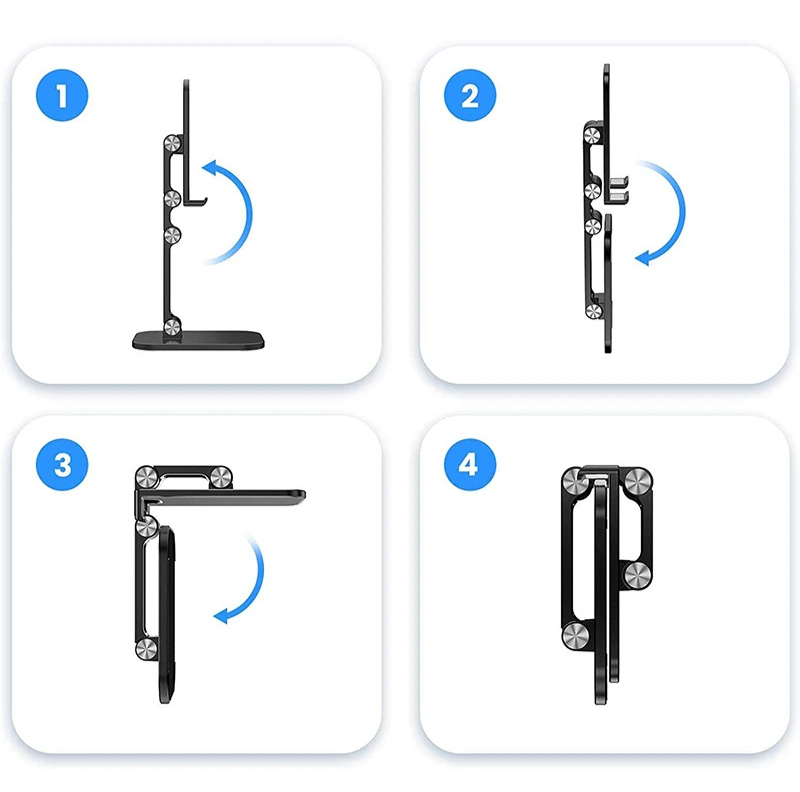 1

2

3

4