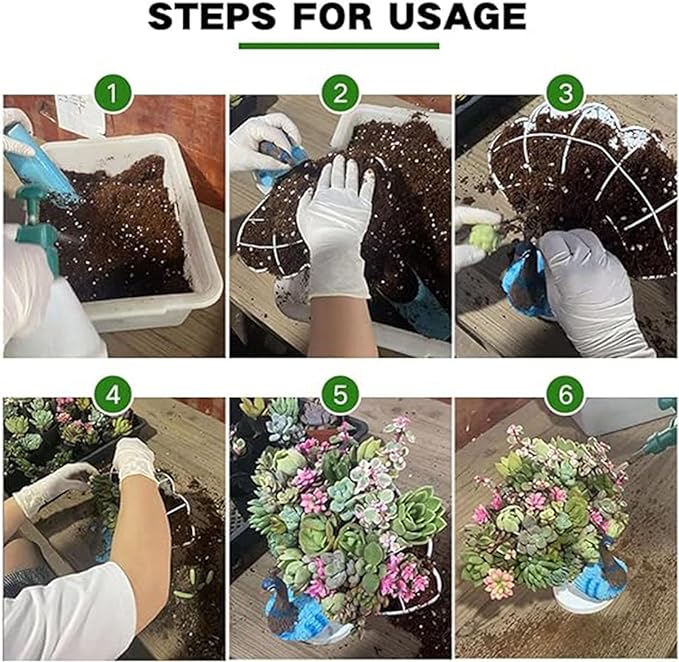 STEPS FOR USAGE

1

2

3

4

5

6