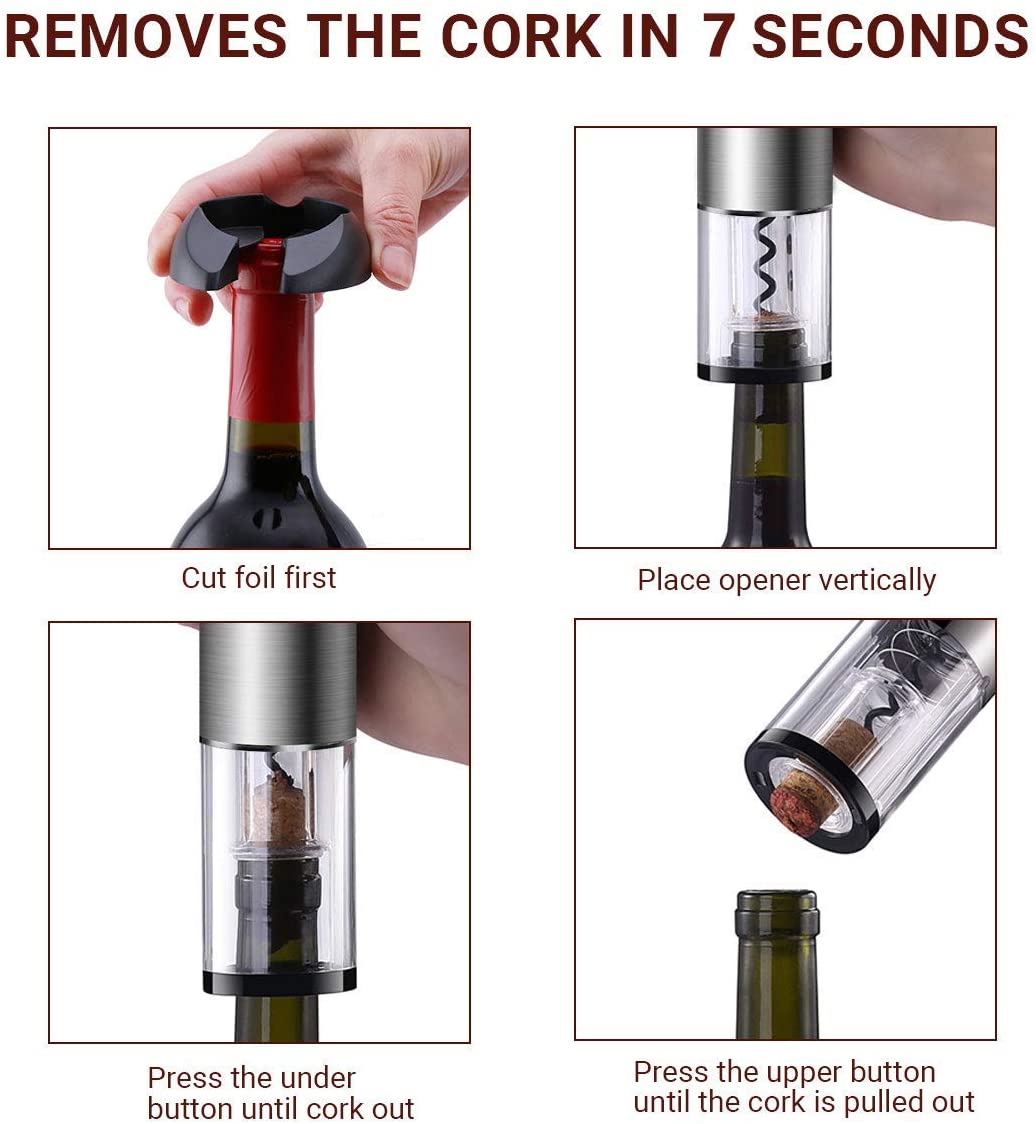 REMOVES THE CORK IN 7 SECONDS

Cut foil first

Place opener vertically

Press the under button until cork out

Press the upper button until the cork is pulled out