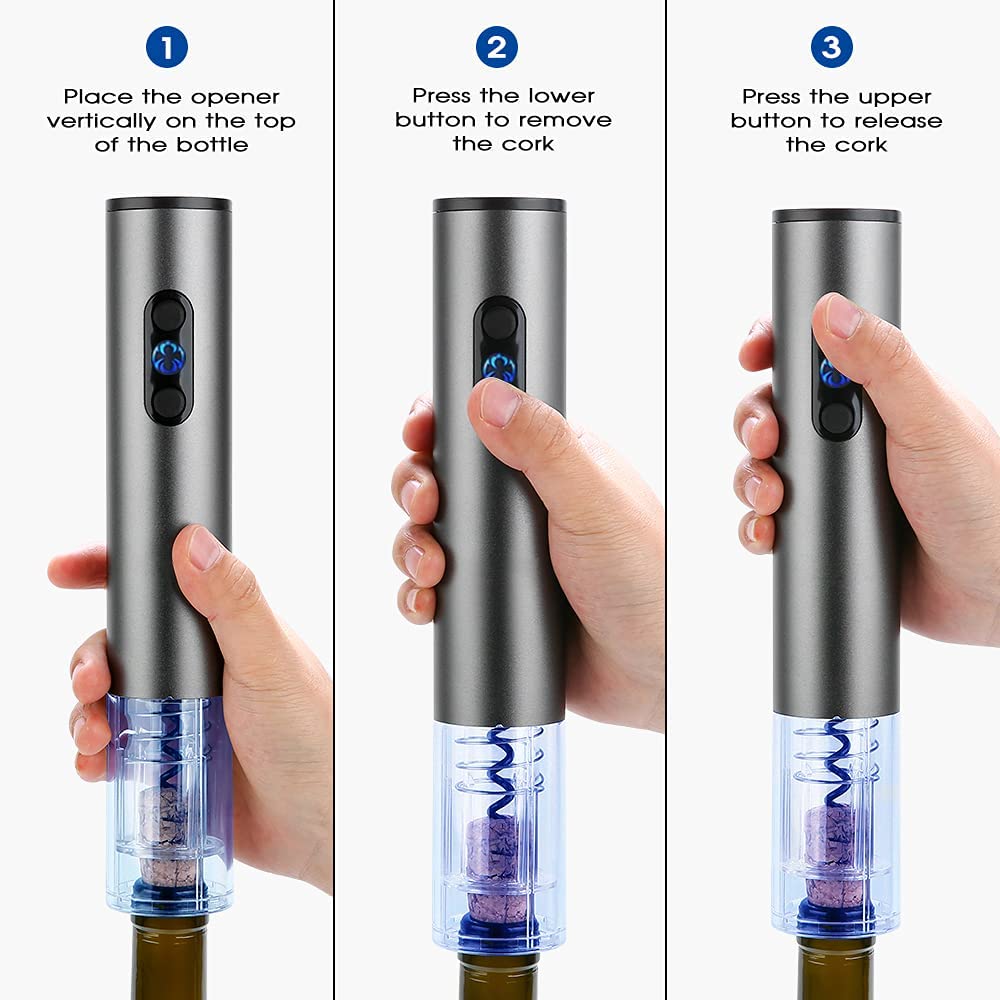 1

Place the opener vertically on the top of the bottle

2

Press the lower button to remove the cork

3

Press the upper button to release the cork