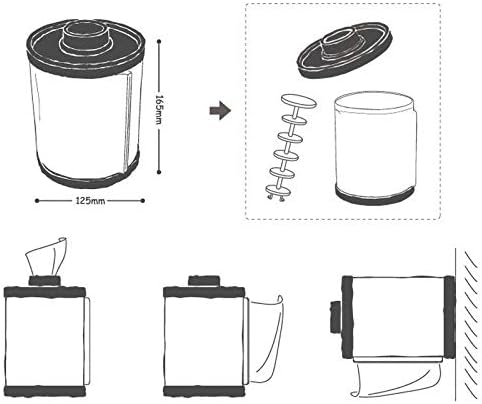 165mm

125mm