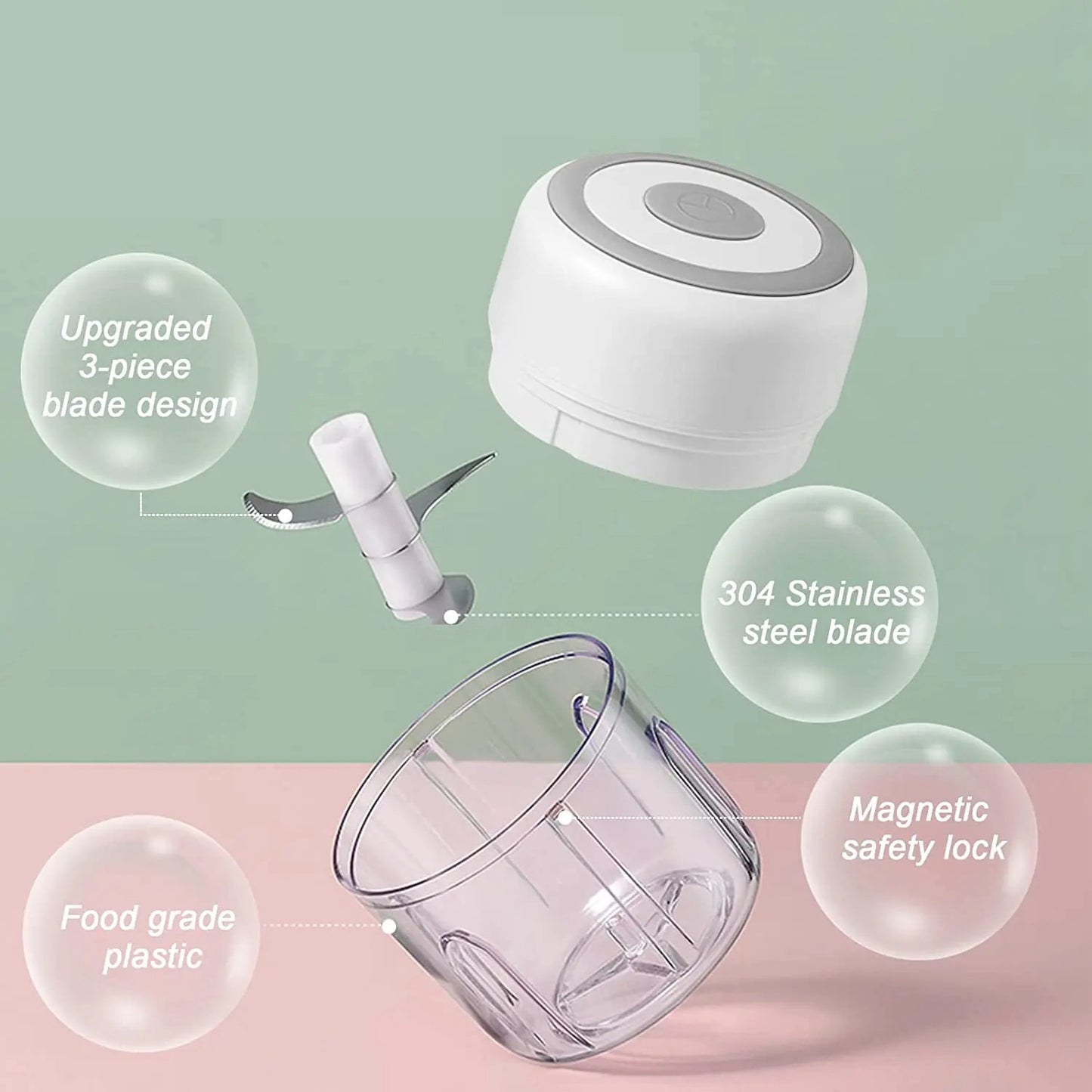 Upgraded 3-piece blade design

304 Stainless steel blade

Magnetic safety lock

Food grade plastic